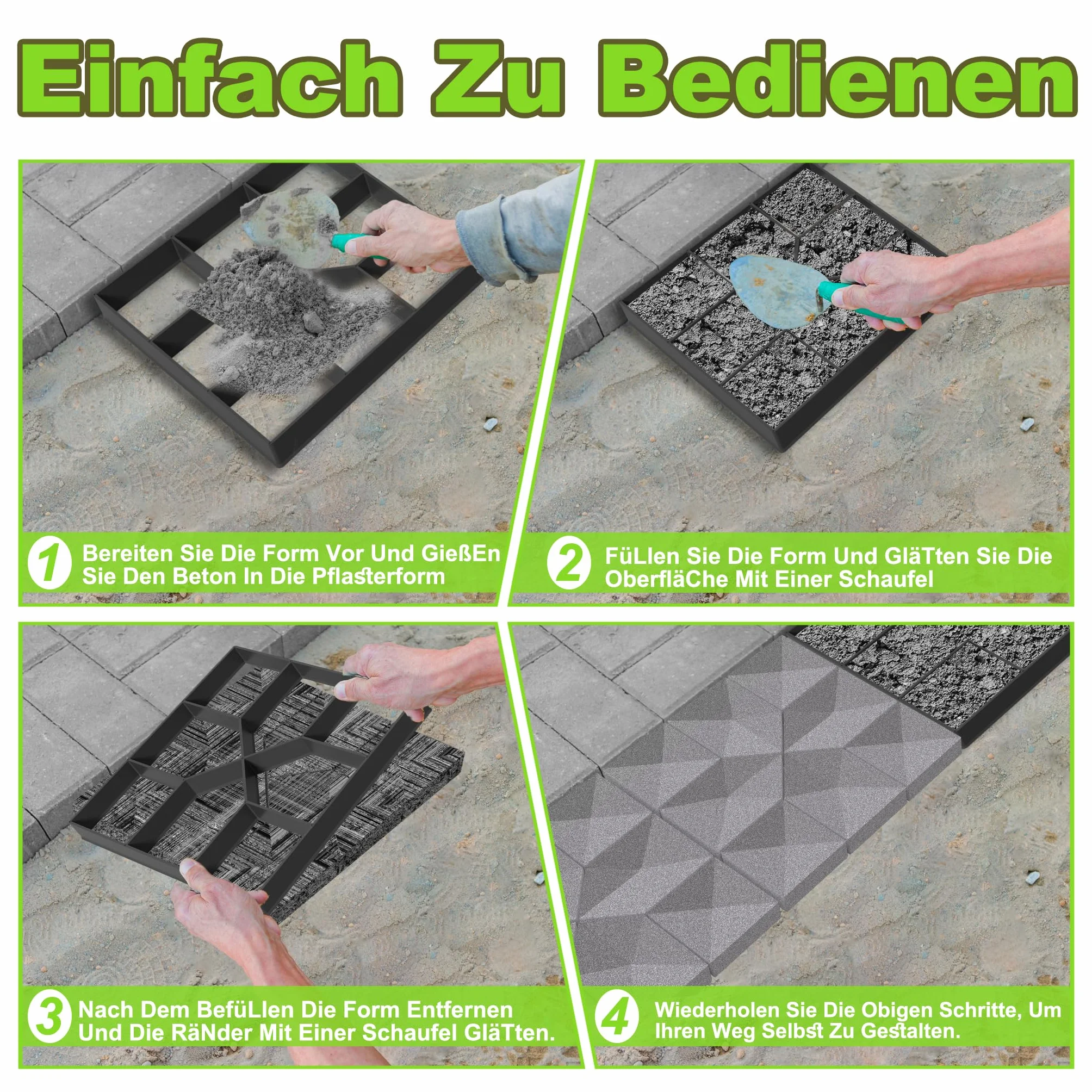 Einfach Zu Bedienen

1 Bereiten Sie Die Form Vor Und GießEn Sie Den Beton In Die Pflasterform

2 FüLlen Sie Die Form Und GläTten Sie Die OberfläChe Mit Einer Schaufel

3 Nach Dem BefüLlen Die Form Entfernen Und Die RäNder Mit Einer Schaufel GläTten.

4 Wiederholen Sie Die Obigen Schritte, Um Ihren Weg Selbst Zu Gestalten.