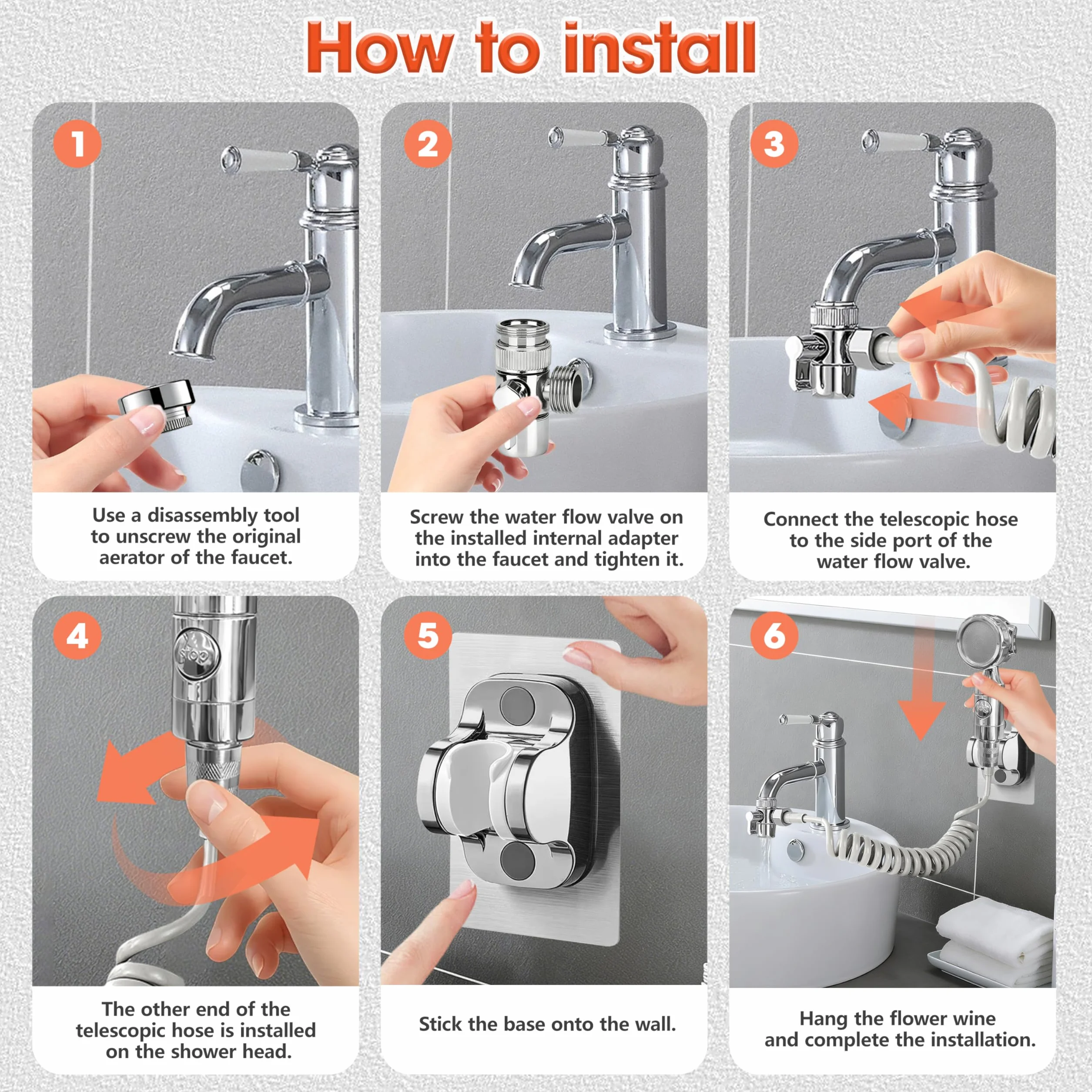 How to install

1

Use a disassembly tool to unscrew the original aerator of the faucet.

2

Screw the water flow valve on the installed internal adapter into the faucet and tighten it.

3

Connect the telescopic hose to the side port of the water flow valve.

4

stop

The other end of the telescopic hose is installed on the shower head.

5

Stick the base onto the wall.

6

Hang the flower wine and complete the installation.